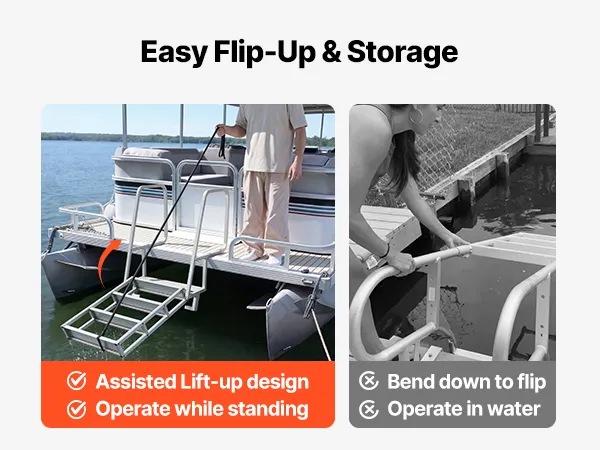 Easy Flip-Up & Storage

Assisted Lift-up design
Operate while standing

Bend down to flip
Operate in water