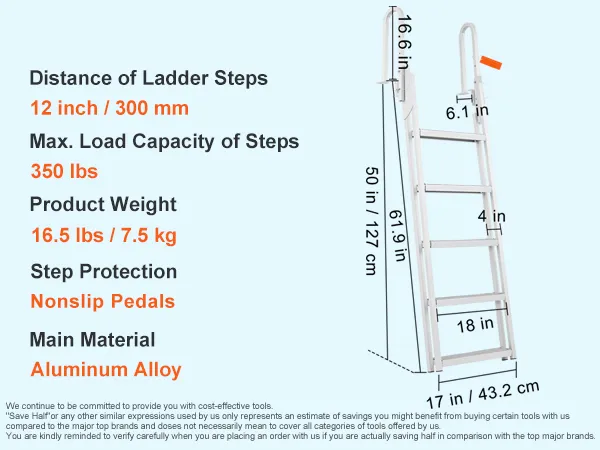 Distance of Ladder Steps
12 inch / 300 mm
Max. Load Capacity of Steps
350 lbs
Product Weight
16.5 lbs / 7.5 kg
Step Protection
Nonslip Pedals
Main Material
Aluminum Alloy

16.6 in
6.1 in
50 in / 127 cm
61.9 in
4 in
18 in
17 in / 43.2 cm

We continue to be committed to provide you with cost-effective tools.
"Save Half"or any other similar expressions used by us only represents an estimate of savings you might benefit from buying certain tools with us compared to the major top brands and doses not necessarily mean to cover all categories of tools offered by us.
You are kindly reminded to verify carefully when you are placing an order with us if you are actually saving half in comparison with the top major brands.