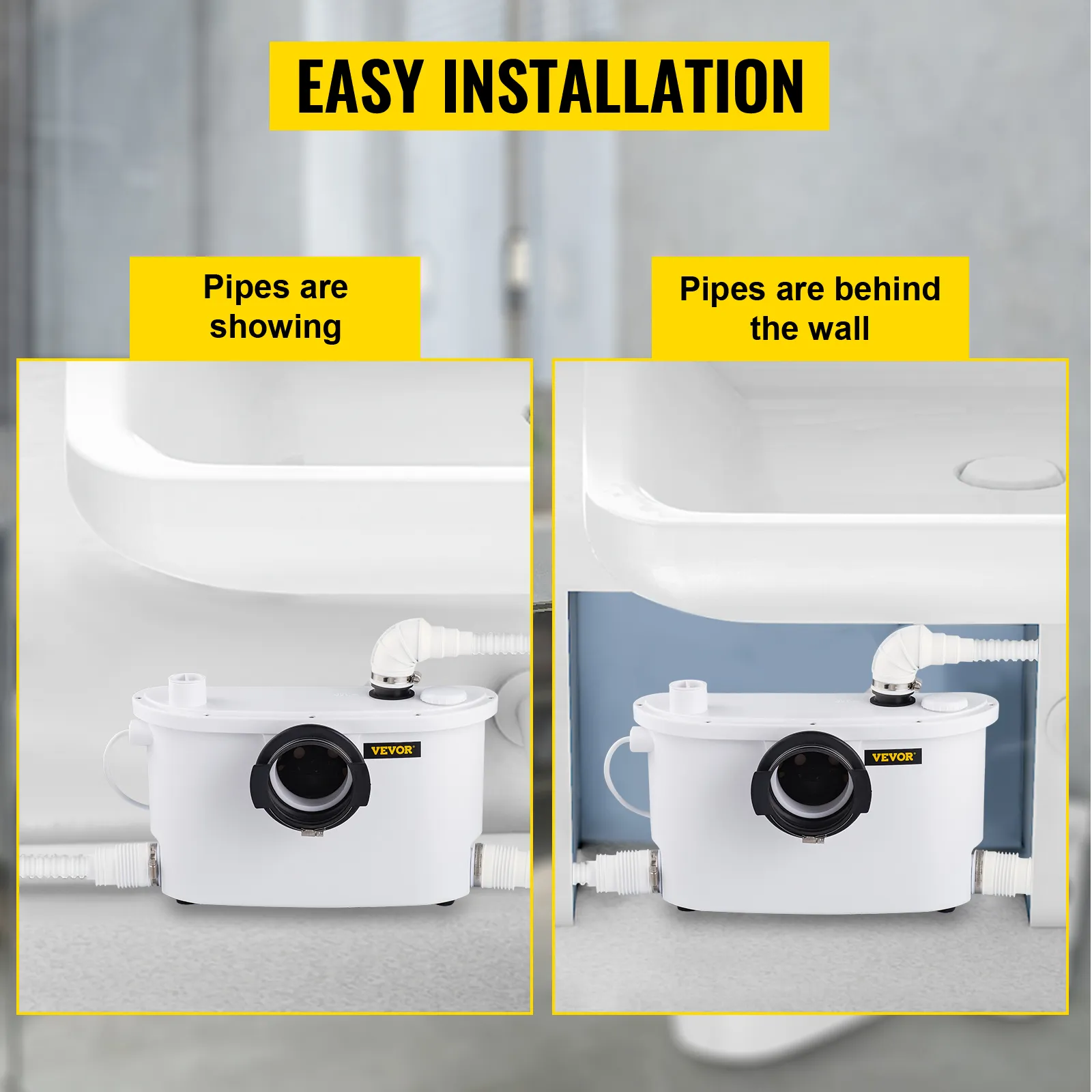 EASY INSTALLATION

Pipes are showing

VEVOR

Pipes are behind the wall

VEVOR