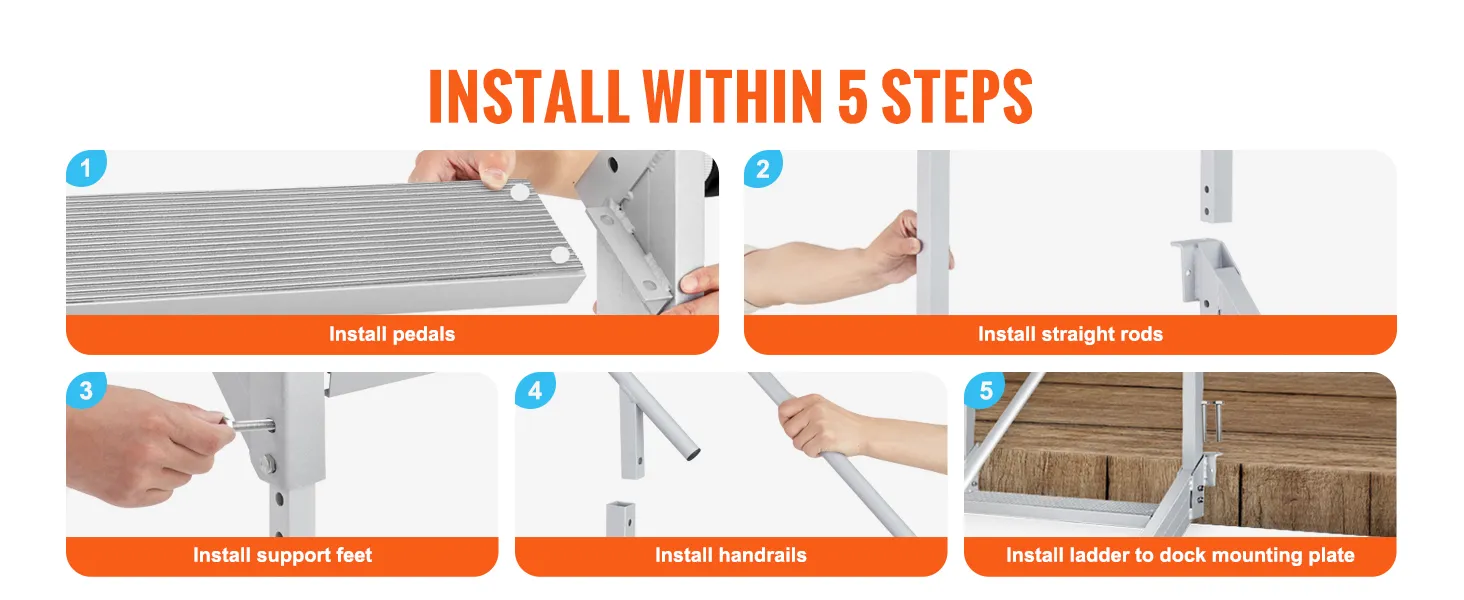 INSTALL WITHIN 5 STEPS

1
Install pedals

2
Install straight rods

3
Install support feet

4
Install handrails

5
Install ladder to dock mounting plate