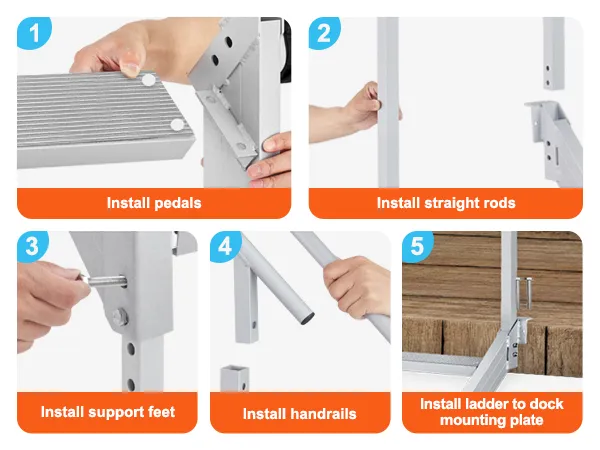 1
Install pedals

2
Install straight rods

3
Install support feet

4
Install handrails

5
Install ladder to dock mounting plate