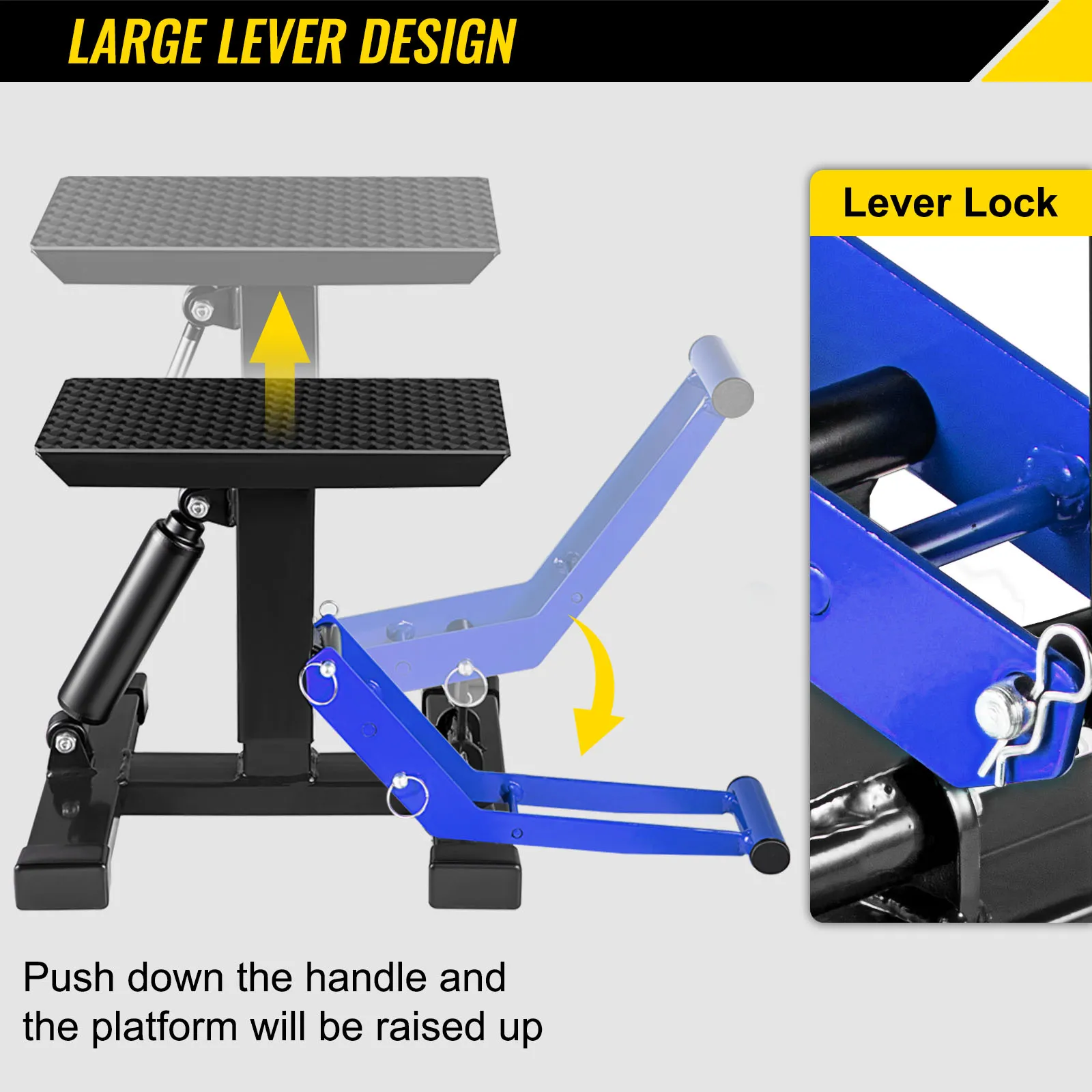 LARGE LEVER DESIGN

Lever Lock

Push down the handle and the platform will be raised up