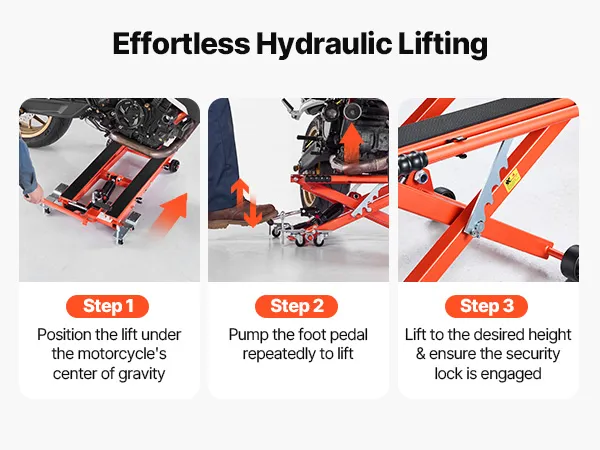 Effortless Hydraulic Lifting

Step 1
Position the lift under the motorcycle's center of gravity

Step 2
Pump the foot pedal repeatedly to lift

Step 3
Lift to the desired height & ensure the security lock is engaged