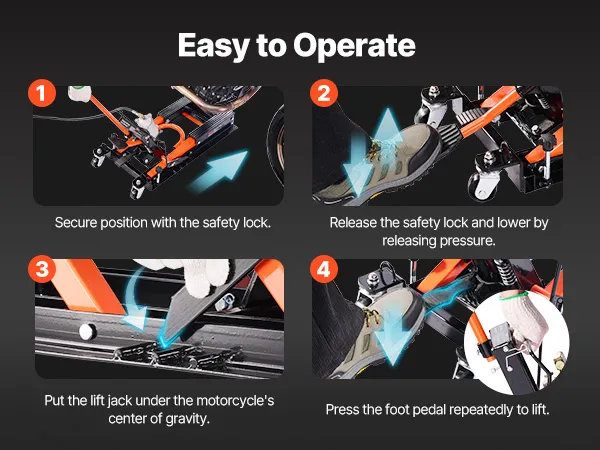 Easy to Operate

1

Secure position with the safety lock.

2

Release the safety lock and lower by releasing pressure.

3

Put the lift jack under the motorcycle's center of gravity.

4

Press the foot pedal repeatedly to lift.