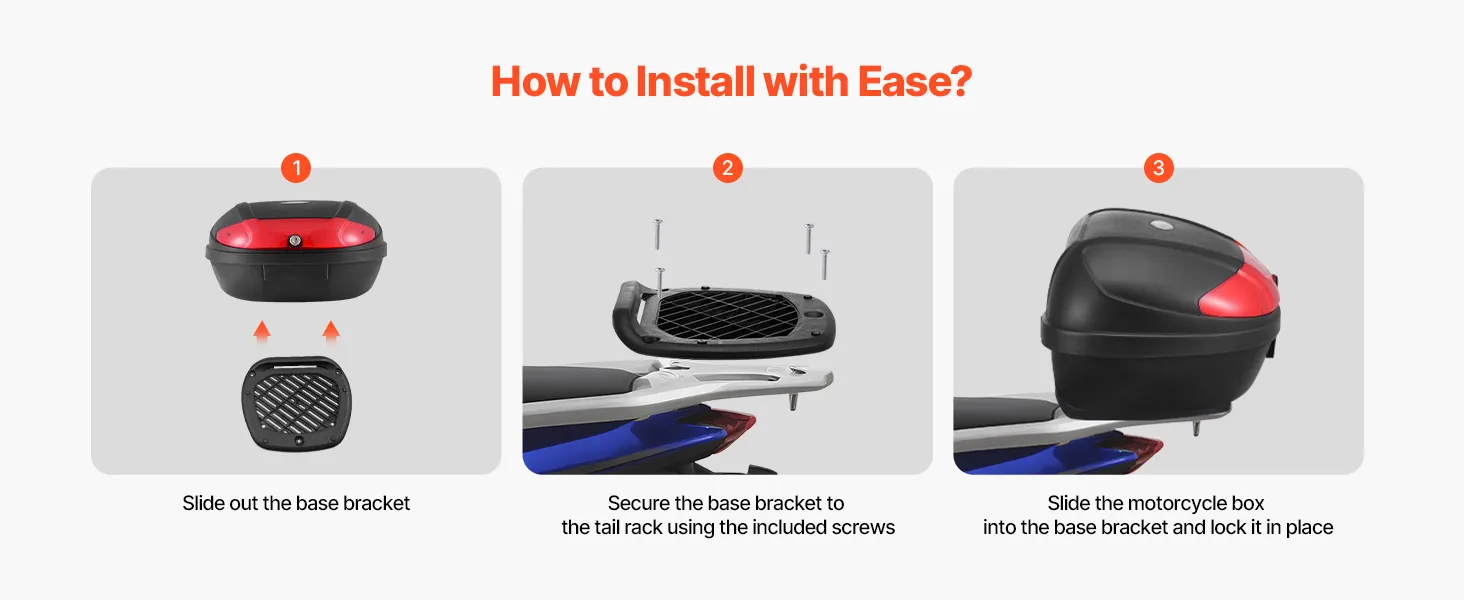 How to Install with Ease?

1

Slide out the base bracket

2

Secure the base bracket to the tail rack using the included screws

3

Slide the motorcycle box into the base bracket and lock it in place