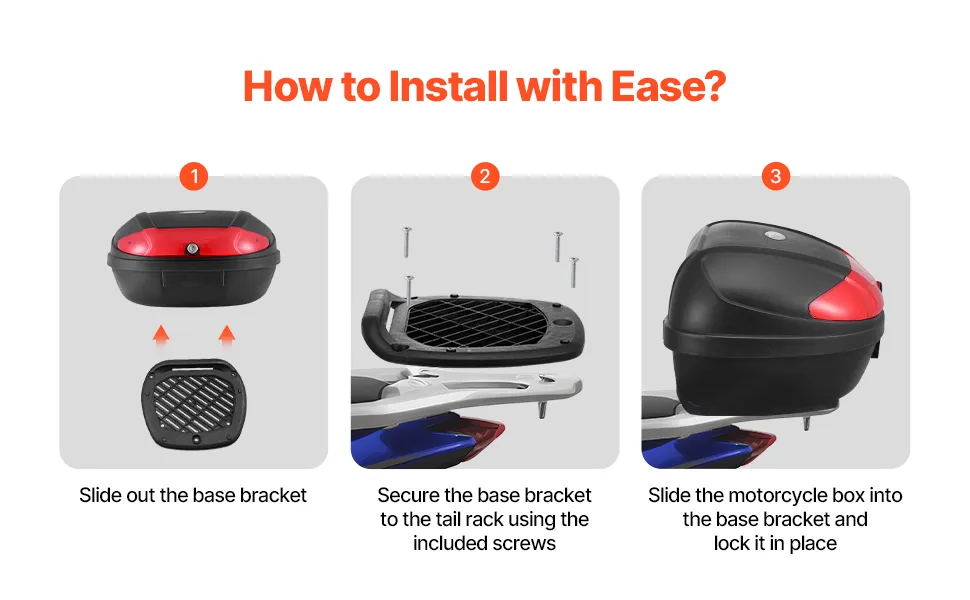 How to Install with Ease?

1

Slide out the base bracket

2

Secure the base bracket to the tail rack using the included screws

3

Slide the motorcycle box into the base bracket and lock it in place