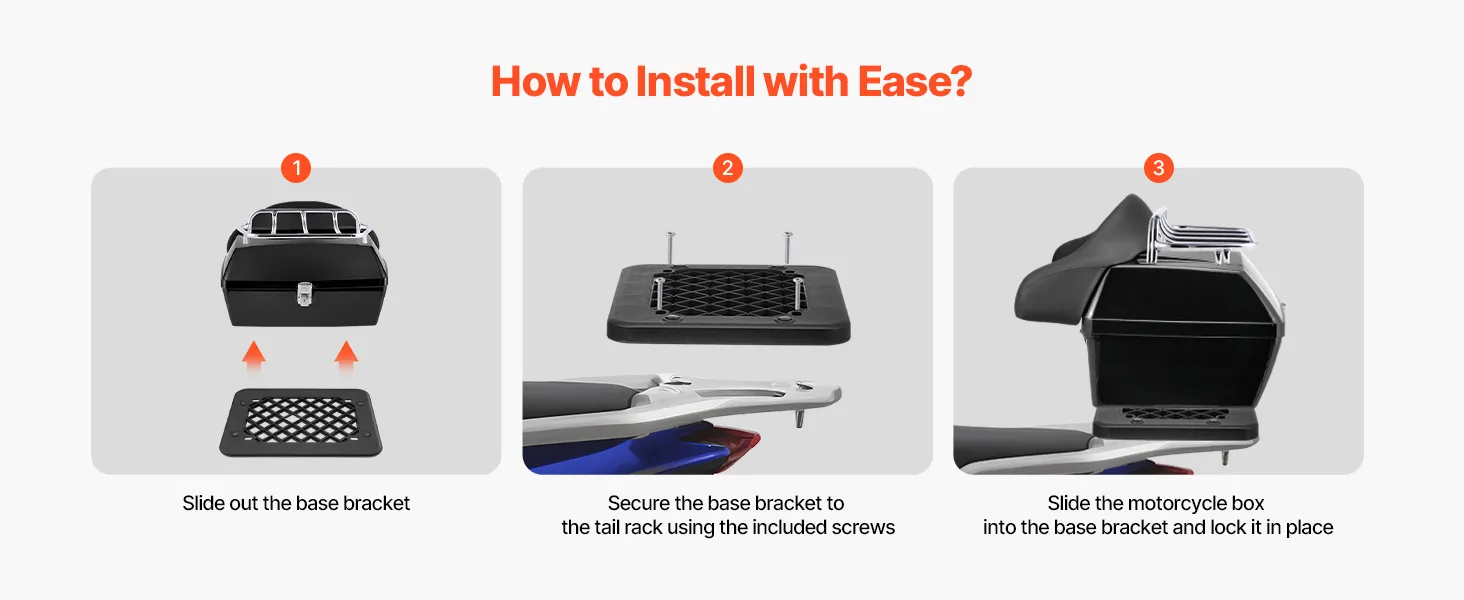 How to Install with Ease?

1

Slide out the base bracket

2

Secure the base bracket to the tail rack using the included screws

3

Slide the motorcycle box into the base bracket and lock it in place