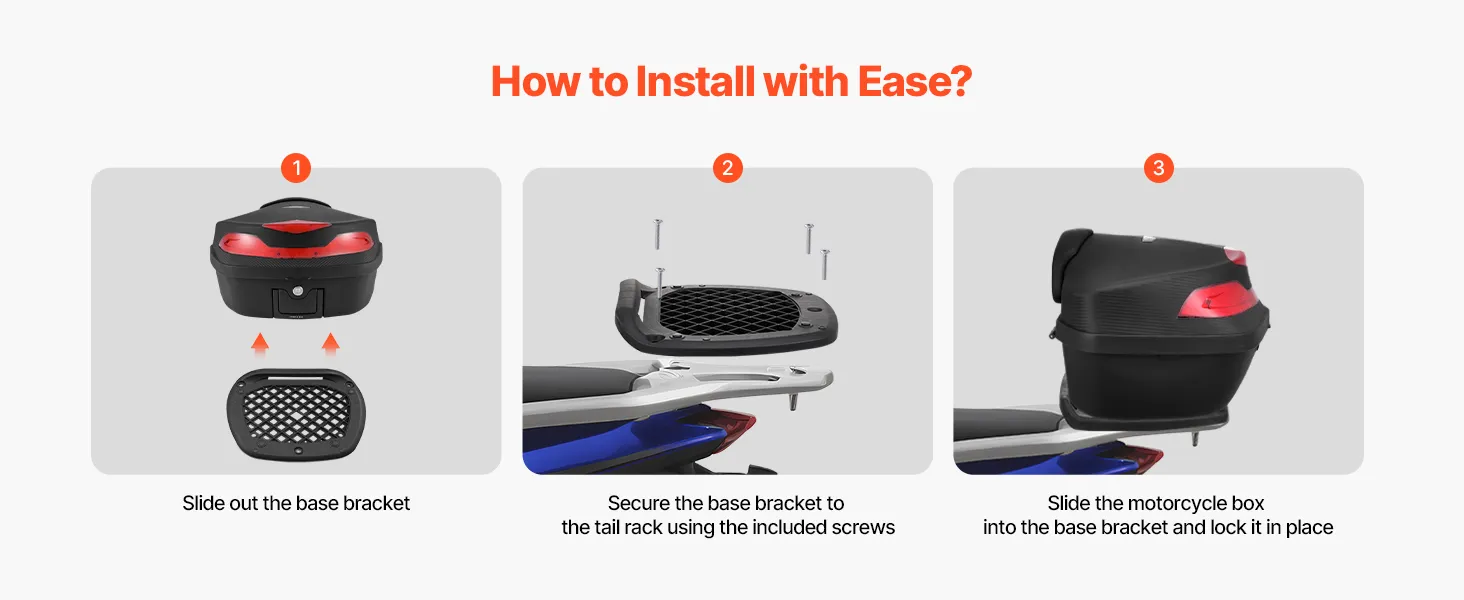 How to Install with Ease?

1

Slide out the base bracket

2

Secure the base bracket to the tail rack using the included screws

3

Slide the motorcycle box into the base bracket and lock it in place