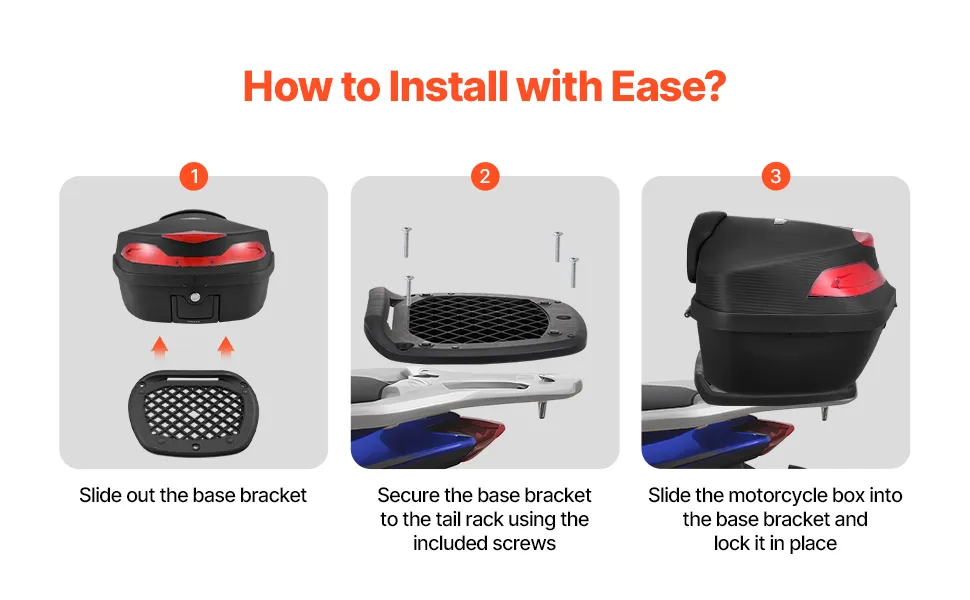 How to Install with Ease?

1

Slide out the base bracket

2

Secure the base bracket to the tail rack using the included screws

3

Slide the motorcycle box into the base bracket and lock it in place