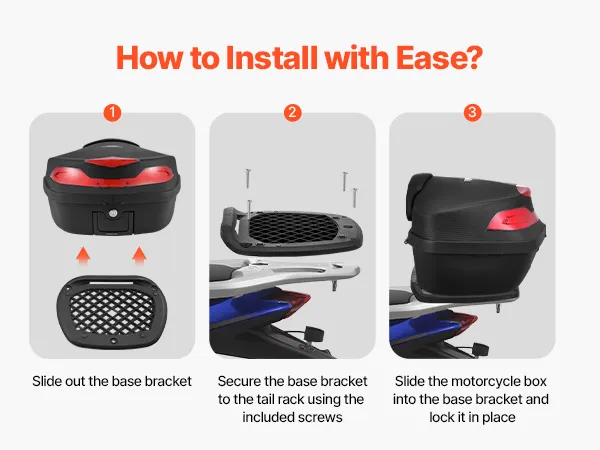 How to Install with Ease?

1

Slide out the base bracket

2

Secure the base bracket to the tail rack using the included screws

3

Slide the motorcycle box into the base bracket and lock it in place