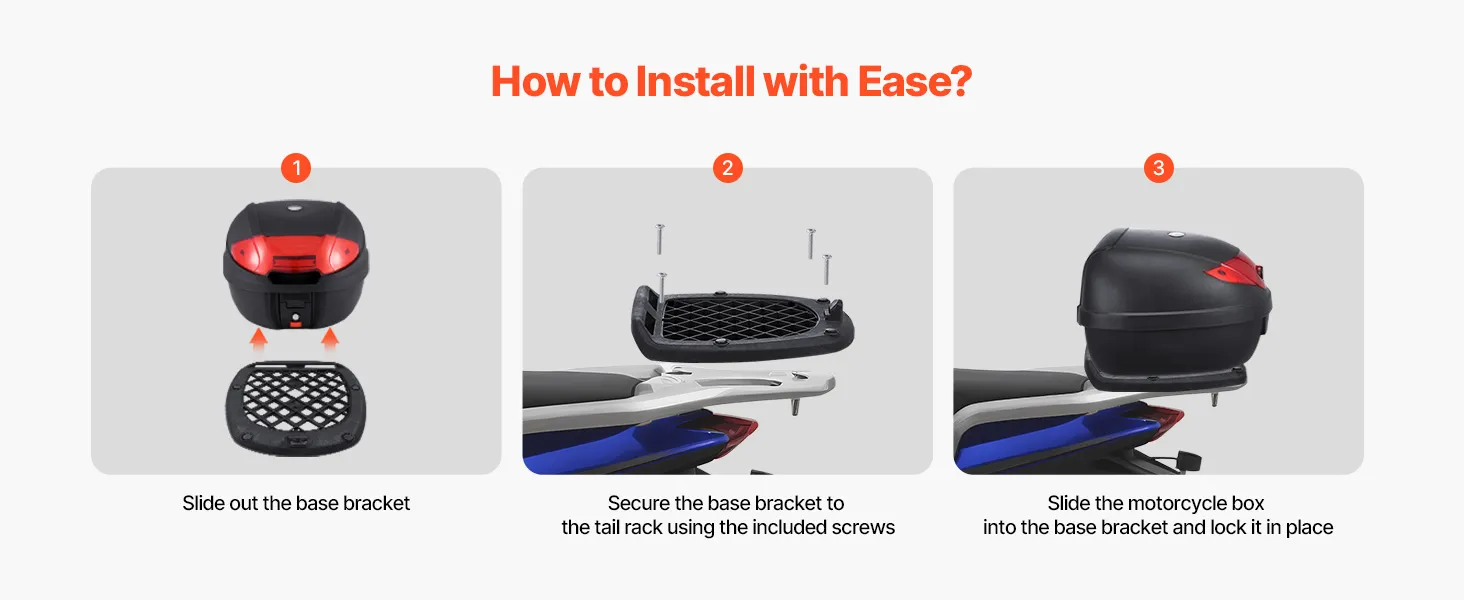 How to Install with Ease?

1

Slide out the base bracket

2

Secure the base bracket to the tail rack using the included screws

3

Slide the motorcycle box into the base bracket and lock it in place