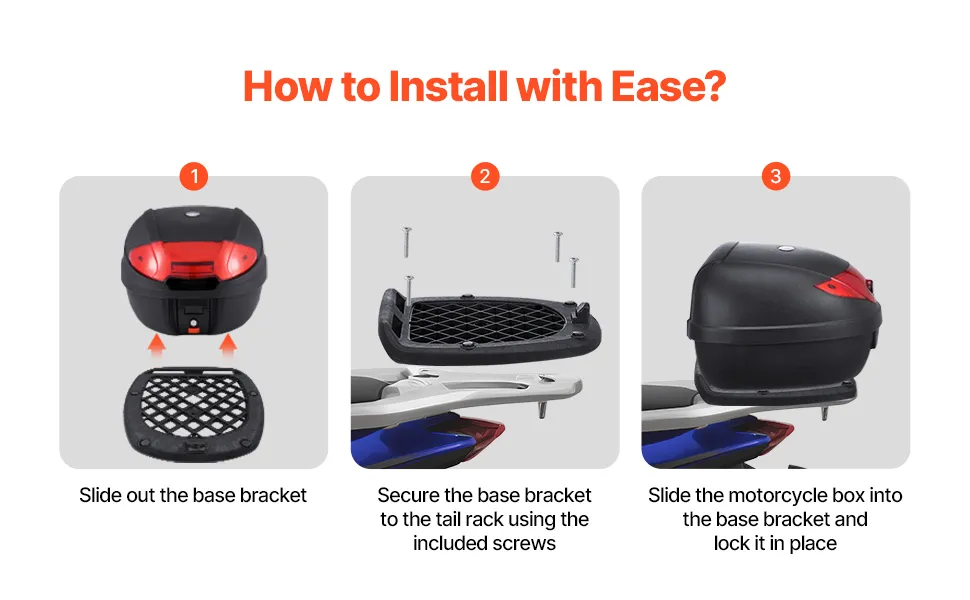 How to Install with Ease?

1

Slide out the base bracket

2

Secure the base bracket to the tail rack using the included screws

3

Slide the motorcycle box into the base bracket and lock it in place