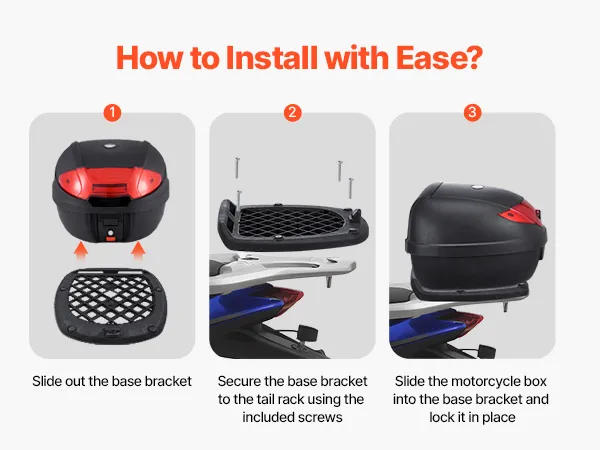 How to Install with Ease?

1

Slide out the base bracket

2

Secure the base bracket to the tail rack using the included screws

3

Slide the motorcycle box into the base bracket and lock it in place