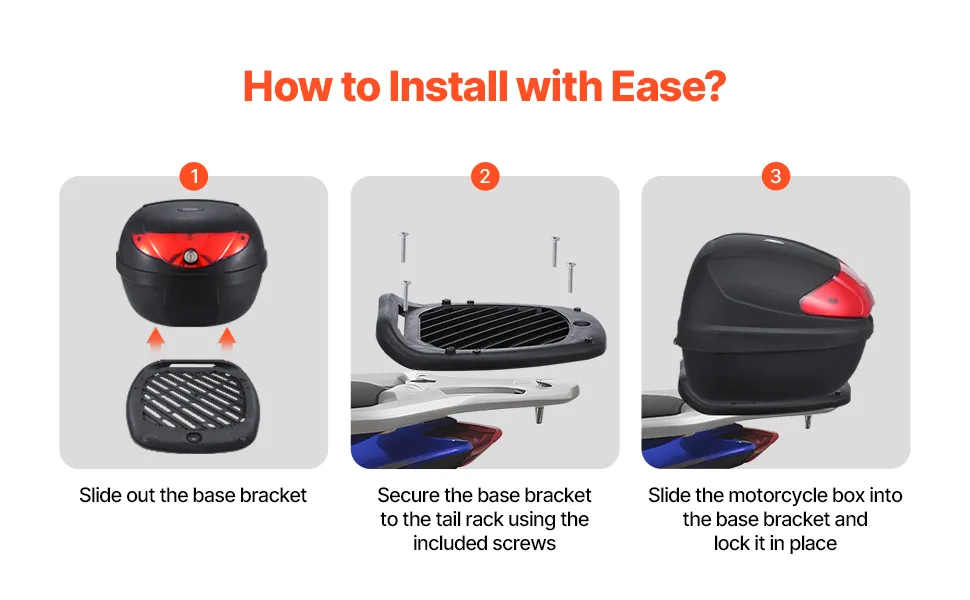 How to Install with Ease?

1

Slide out the base bracket

2

Secure the base bracket to the tail rack using the included screws

3

Slide the motorcycle box into the base bracket and lock it in place