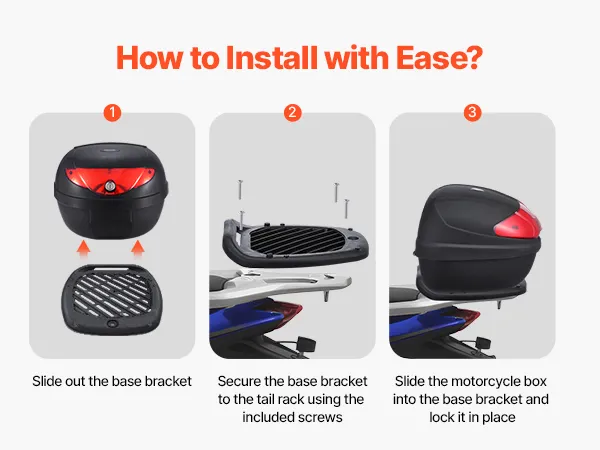 How to Install with Ease?

1

Slide out the base bracket

2

Secure the base bracket to the tail rack using the included screws

3

Slide the motorcycle box into the base bracket and lock it in place