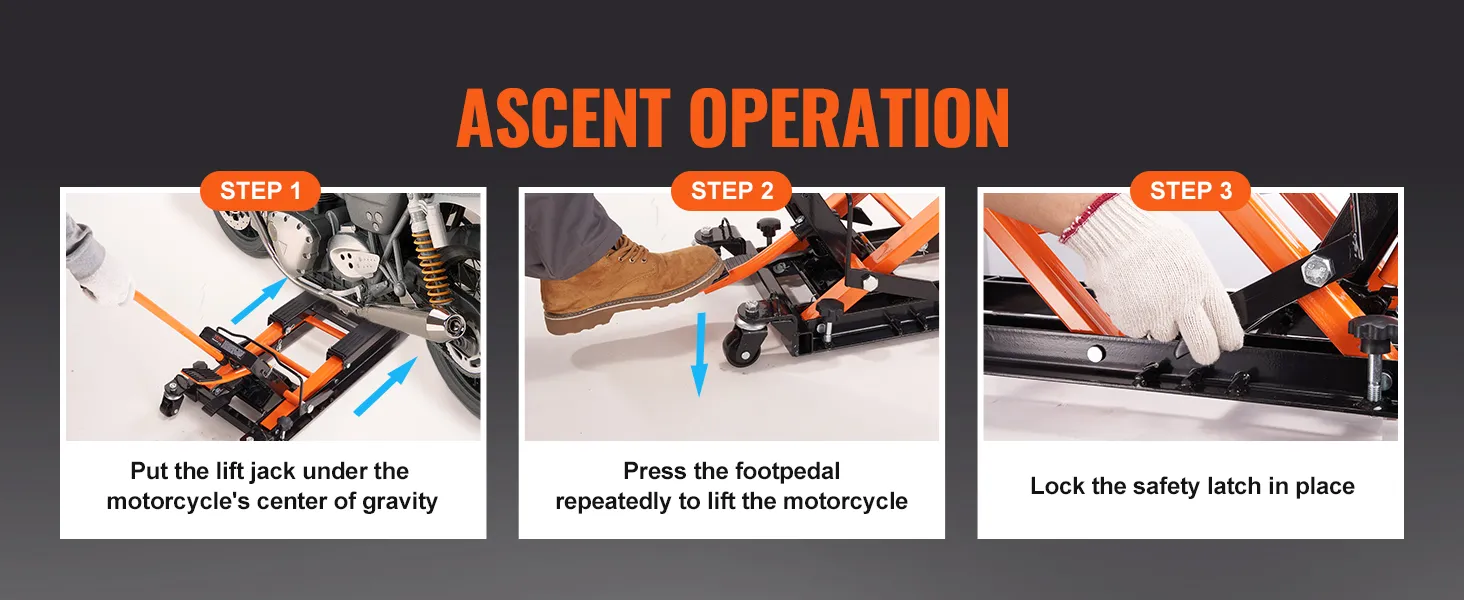 ASCENT OPERATION

STEP 1

Put the lift jack under the motorcycle's center of gravity

STEP 2

Press the footpedal repeatedly to lift the motorcycle

STEP 3

Lock the safety latch in place