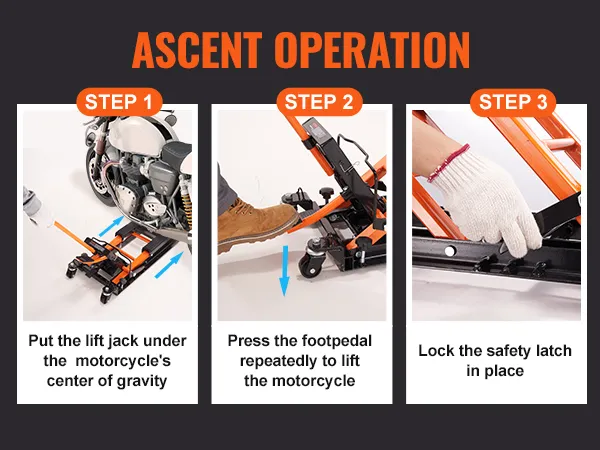 ASCENT OPERATION

STEP 1

Put the lift jack under the motorcycle's center of gravity

STEP 2

Press the footpedal repeatedly to lift the motorcycle

STEP 3

Lock the safety latch in place