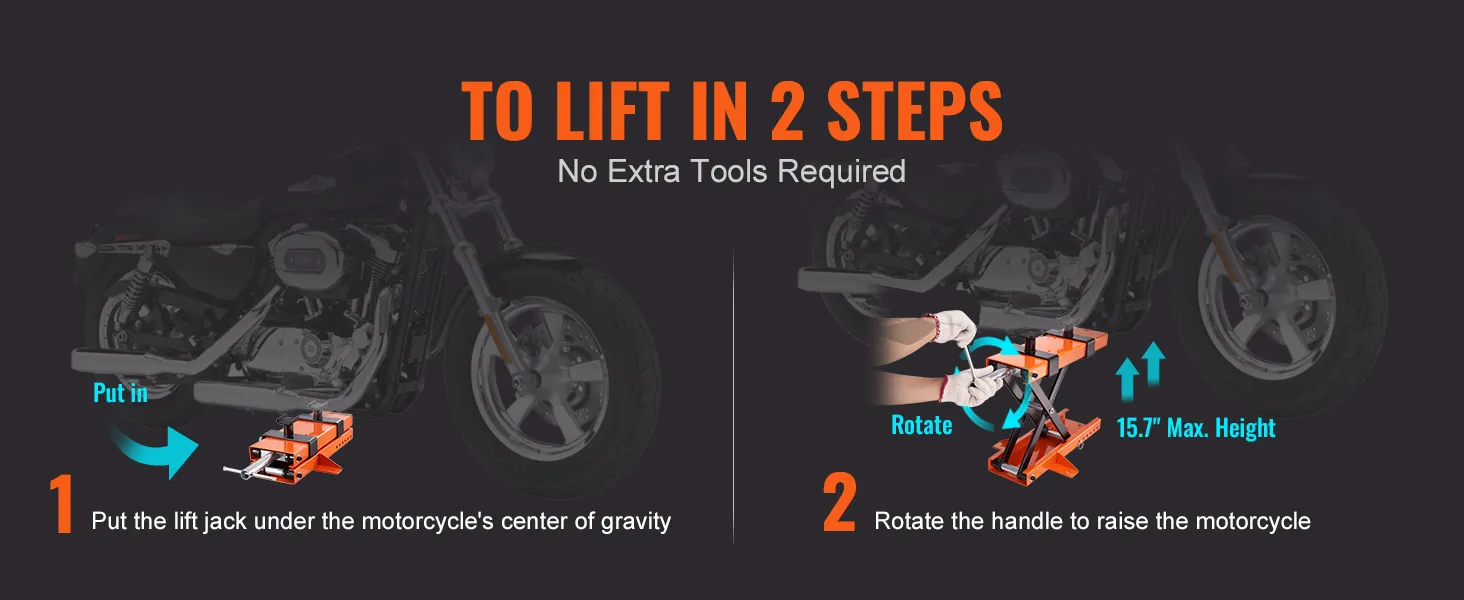 TO LIFT IN 2 STEPS

No Extra Tools Required

Put in

1 Put the lift jack under the motorcycle's center of gravity

Rotate

15.7" Max. Height

2 Rotate the handle to raise the motorcycle