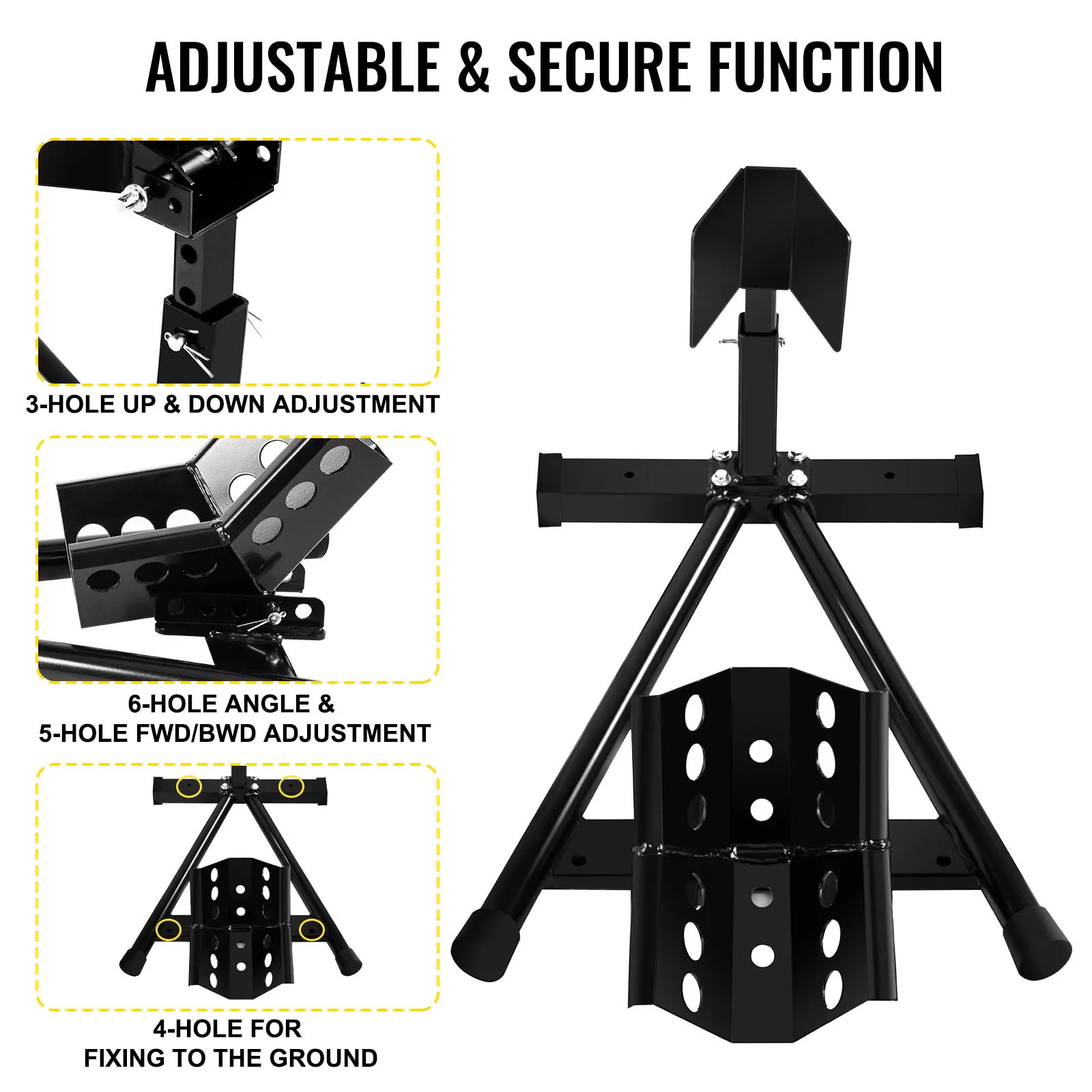 ADJUSTABLE & SECURE FUNCTION

3-HOLE UP & DOWN ADJUSTMENT

6-HOLE ANGLE &
5-HOLE FWD/BWD ADJUSTMENT

4-HOLE FOR
FIXING TO THE GROUND