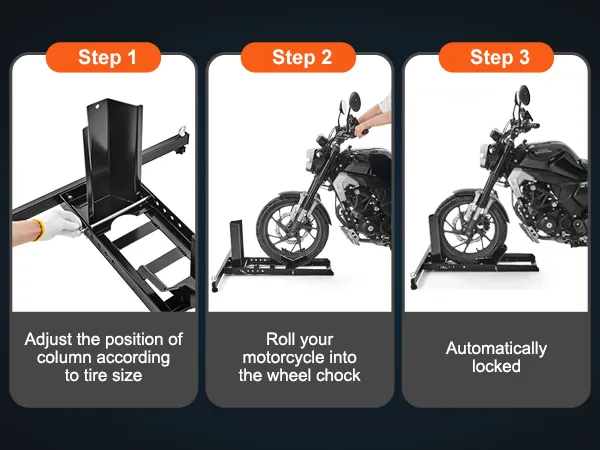 Step 1

Adjust the position of column according to tire size

Step 2

Roll your motorcycle into the wheel chock

Step 3

Automatically locked