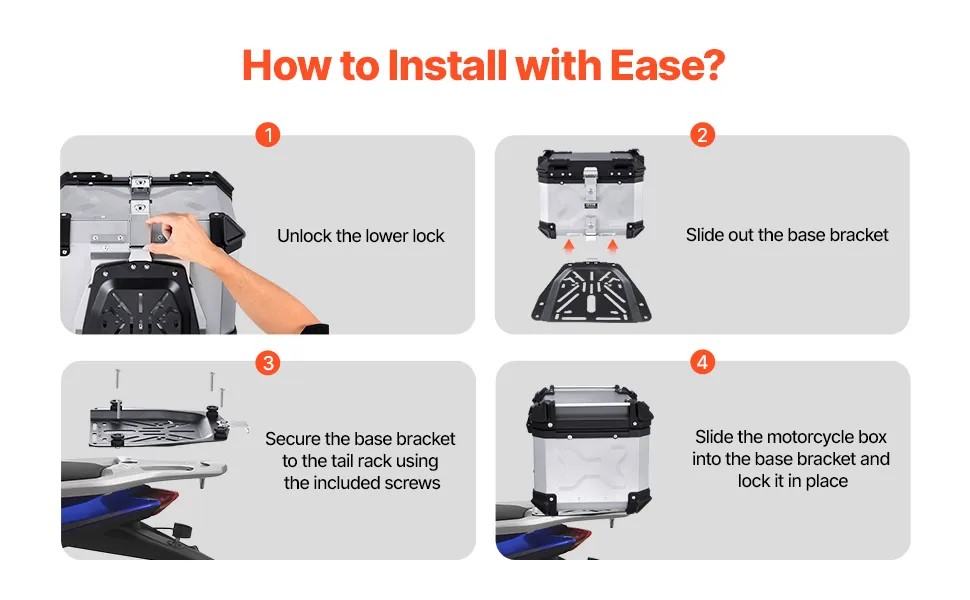 How to Install with Ease?

1

Unlock the lower lock

2

Slide out the base bracket

3

Secure the base bracket to the tail rack using the included screws

4

Slide the motorcycle box into the base bracket and lock it in place