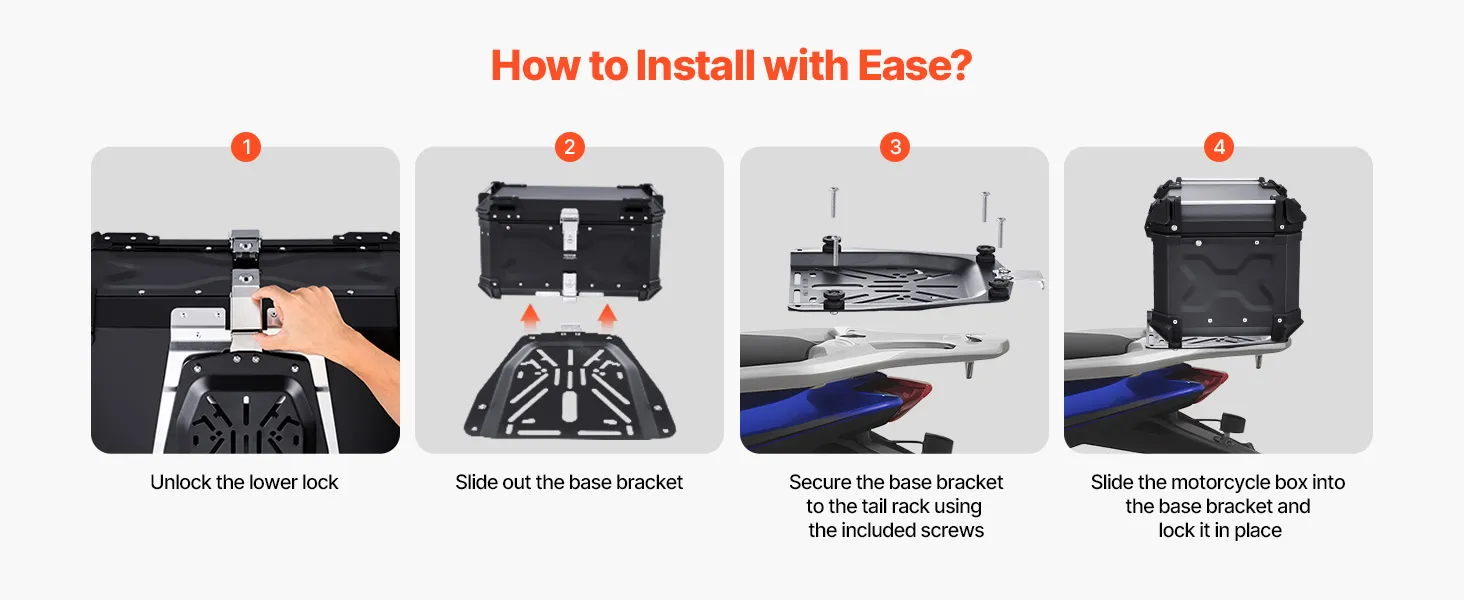 How to Install with Ease?

1

Unlock the lower lock

2

Slide out the base bracket

3

Secure the base bracket to the tail rack using the included screws

4

Slide the motorcycle box into the base bracket and lock it in place