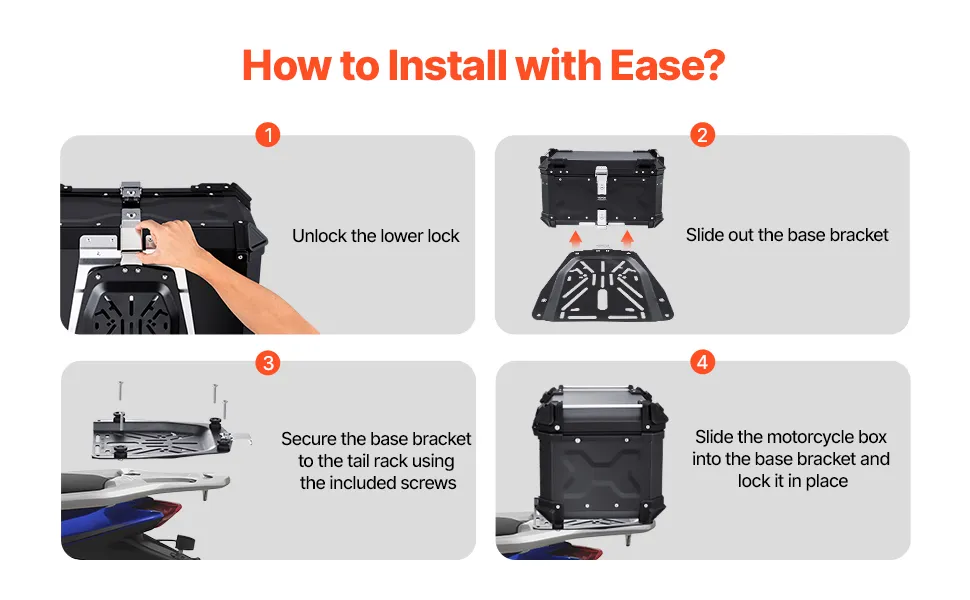 How to Install with Ease?

1

Unlock the lower lock

2

Slide out the base bracket

3

Secure the base bracket to the tail rack using the included screws

4

Slide the motorcycle box into the base bracket and lock it in place