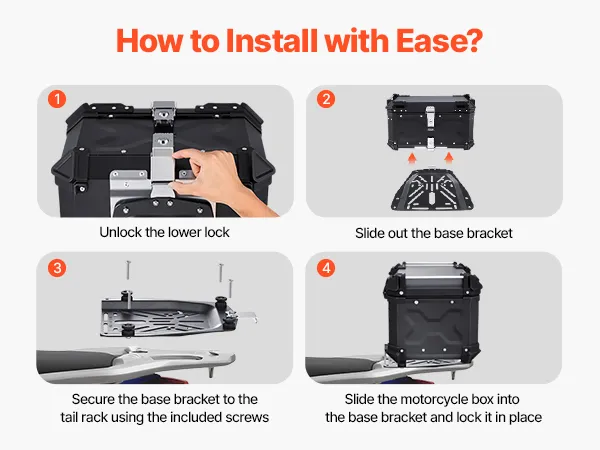 How to Install with Ease?

1

Unlock the lower lock

2

Slide out the base bracket

3

Secure the base bracket to the tail rack using the included screws

4

Slide the motorcycle box into the base bracket and lock it in place