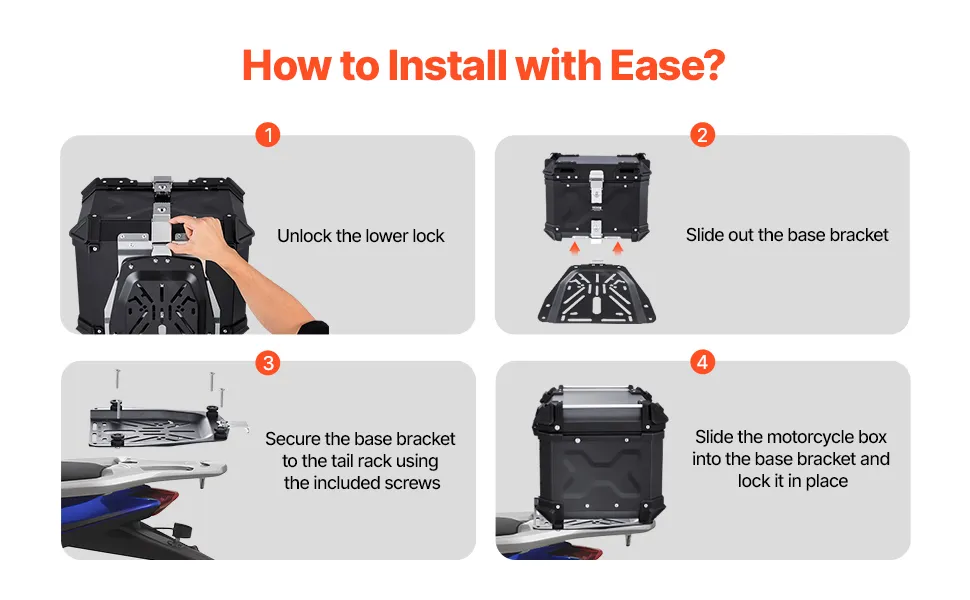 How to Install with Ease?

1

Unlock the lower lock

2

Slide out the base bracket

3

Secure the base bracket to the tail rack using the included screws

4

Slide the motorcycle box into the base bracket and lock it in place