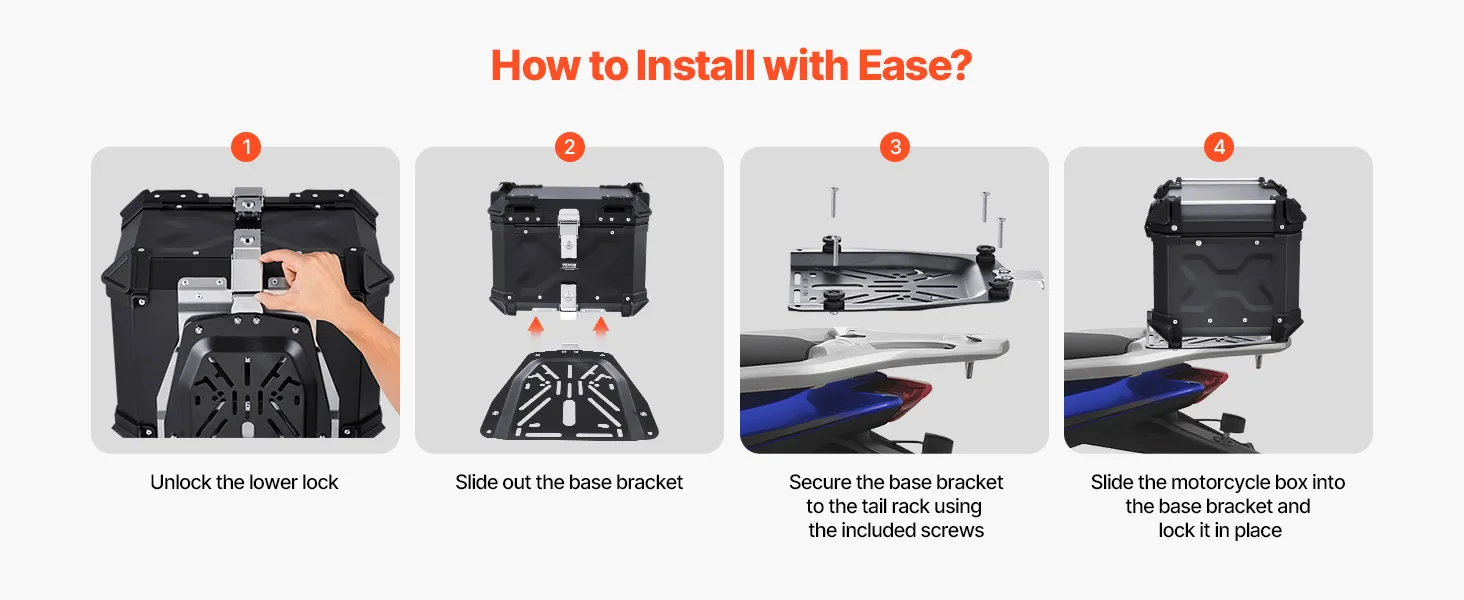 How to Install with Ease?

1

Unlock the lower lock

2

VEVOR

Slide out the base bracket

3

Secure the base bracket to the tail rack using the included screws

4

Slide the motorcycle box into the base bracket and lock it in place