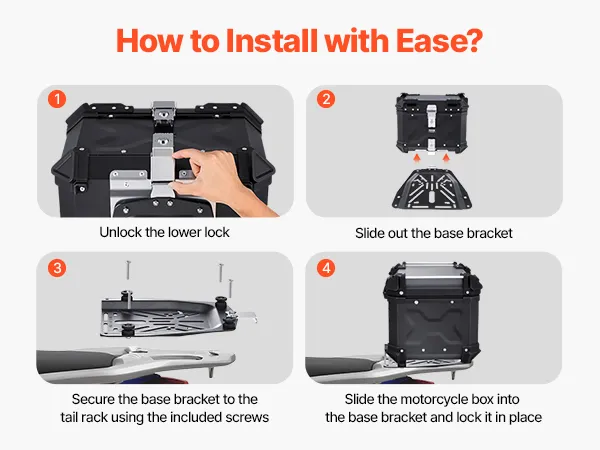 How to Install with Ease?

1

Unlock the lower lock

2

Slide out the base bracket

3

Secure the base bracket to the tail rack using the included screws

4

Slide the motorcycle box into the base bracket and lock it in place