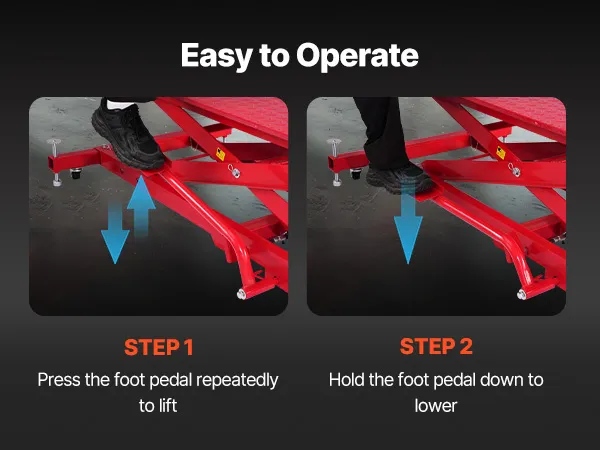 Easy to Operate

STEP 1
Press the foot pedal repeatedly to lift

STEP 2
Hold the foot pedal down to lower