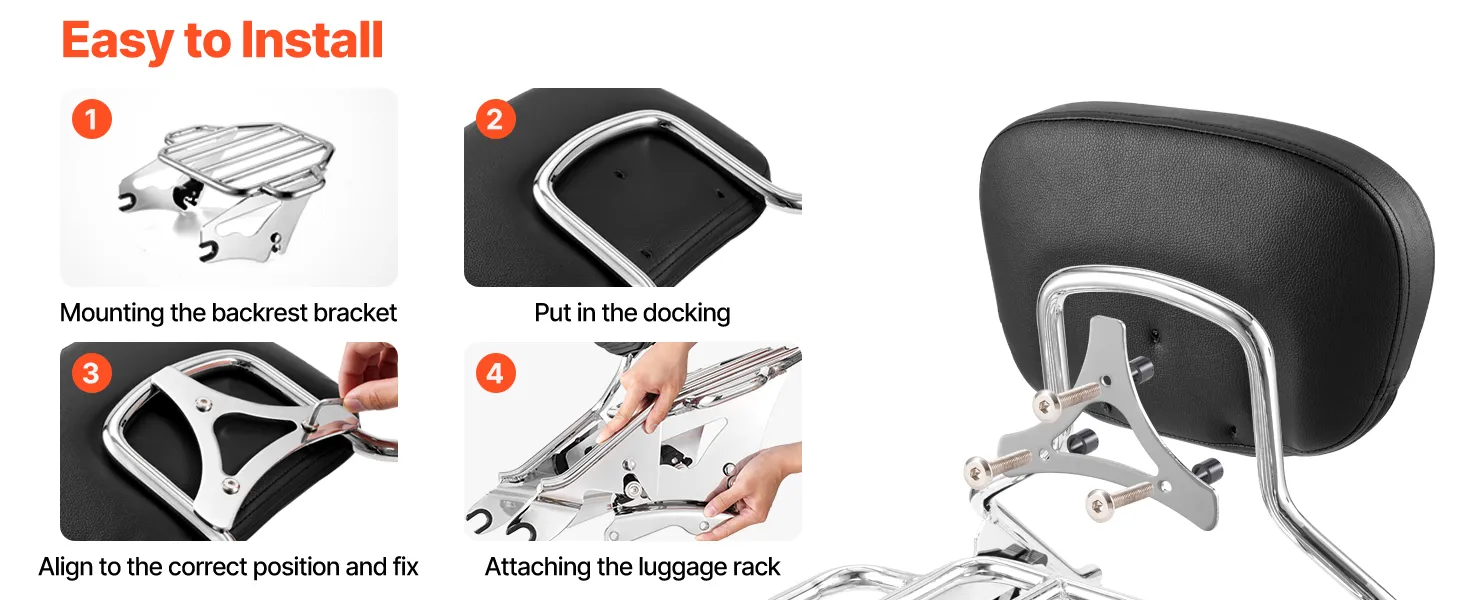 Easy to Install

1
Mounting the backrest bracket

2
Put in the docking

3
Align to the correct position and fix

4
Attaching the luggage rack