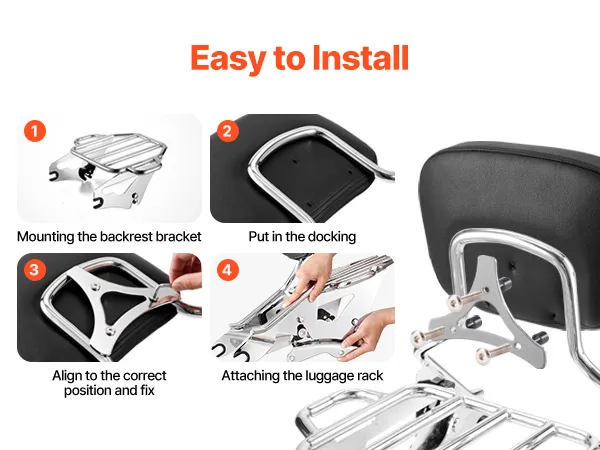 Easy to Install

1

Mounting the backrest bracket

2

Put in the docking

3

Align to the correct position and fix

4

Attaching the luggage rack