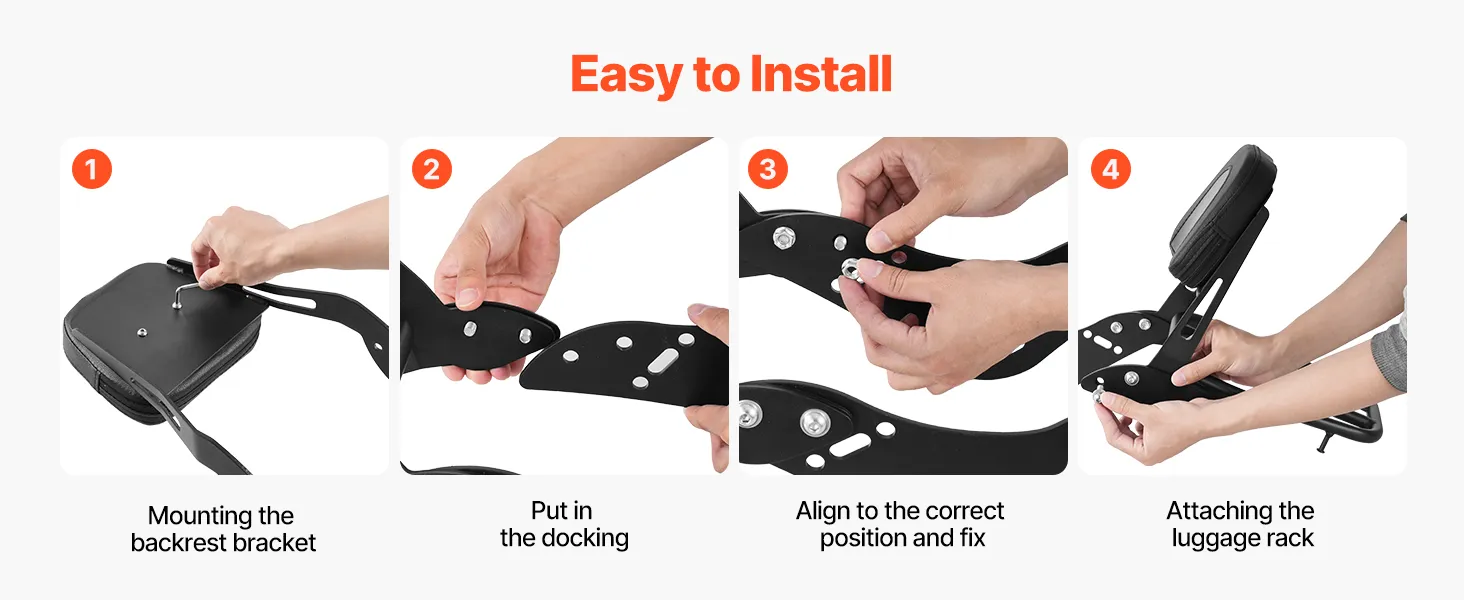 Easy to Install

1

Mounting the backrest bracket

2

Put in the docking

3

Align to the correct position and fix

4

Attaching the luggage rack