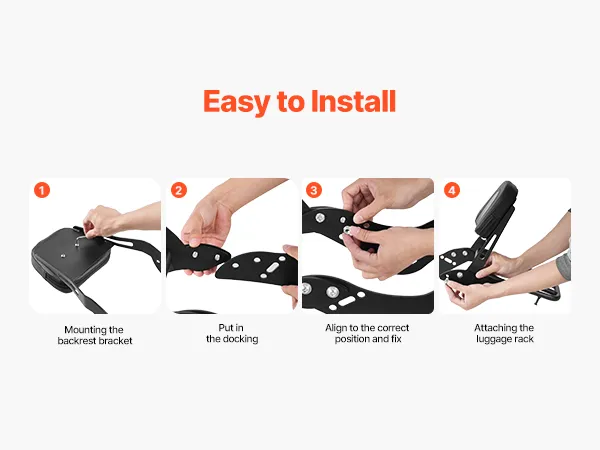 Easy to Install

1

Mounting the backrest bracket

2

Put in the docking

3

Align to the correct position and fix

4

Attaching the luggage rack