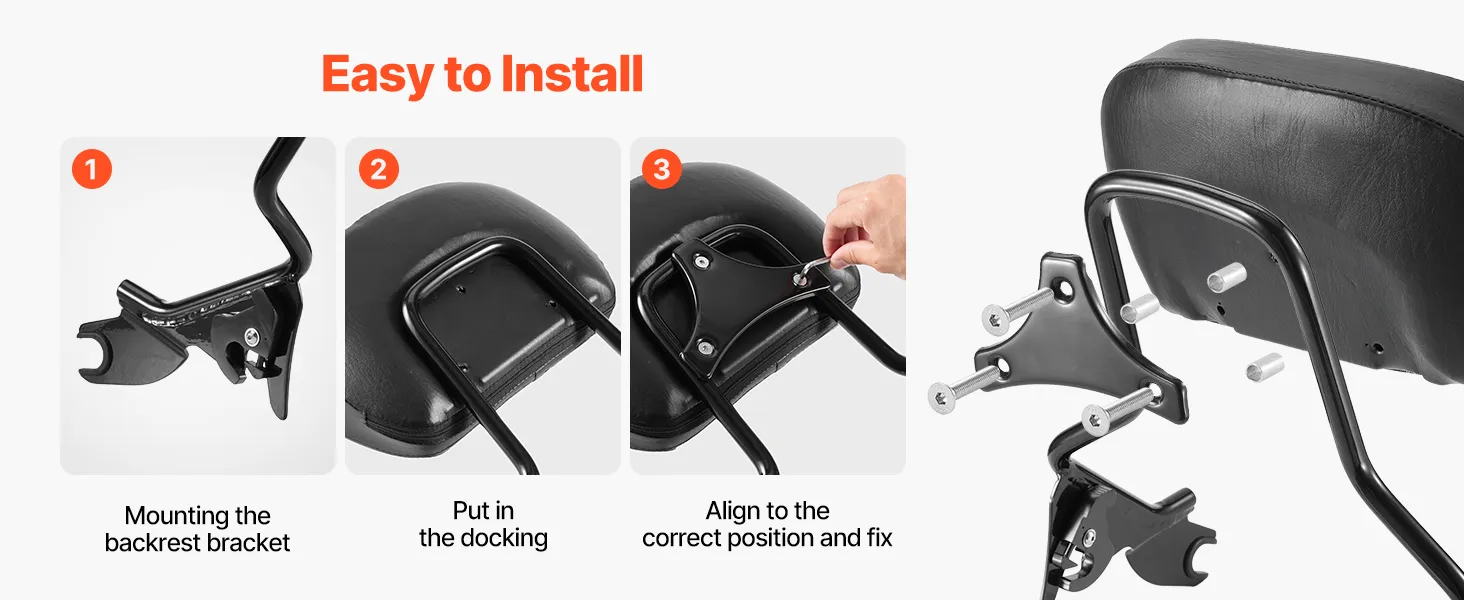 Easy to Install

1

Mounting the backrest bracket

2

Put in the docking

3

Align to the correct position and fix