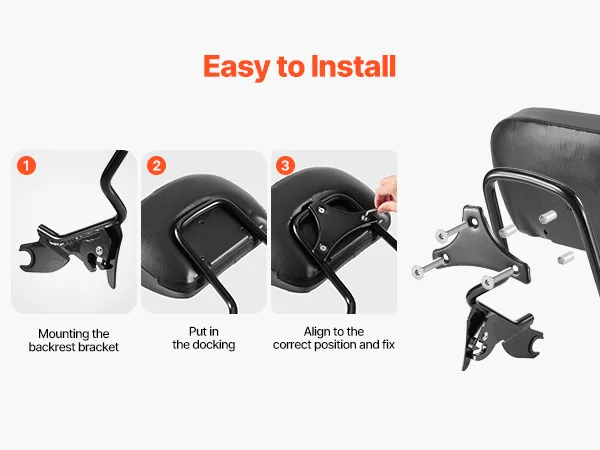 Easy to Install

1

Mounting the backrest bracket

2

Put in the docking

3

Align to the correct position and fix