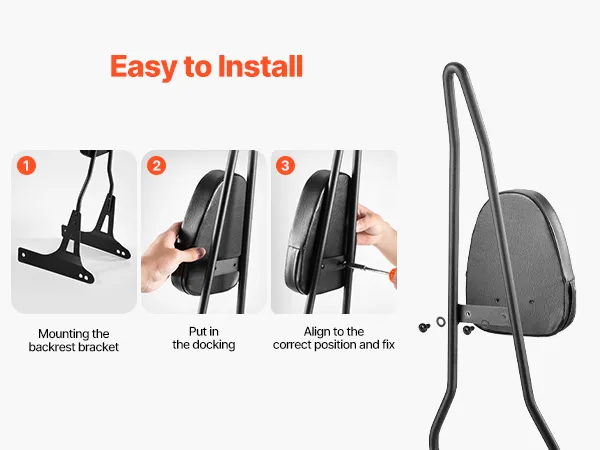 Easy to Install

1

Mounting the backrest bracket

2

Put in the docking

3

Align to the correct position and fix