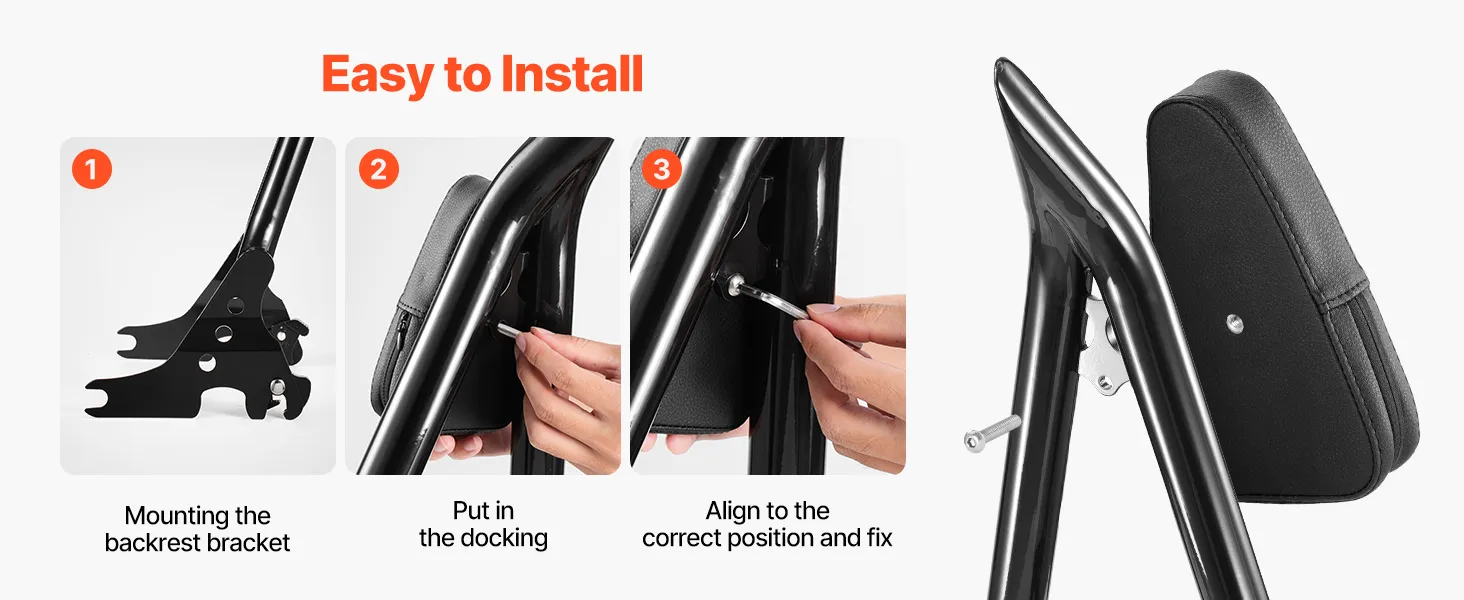 Easy to Install

1

Mounting the backrest bracket

2

Put in the docking

3

Align to the correct position and fix