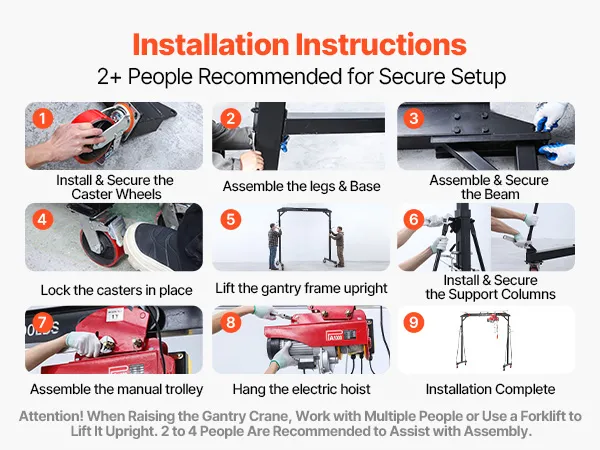 Installation Instructions
2+ People Recommended for Secure Setup

1
Install & Secure the Caster Wheels

2
Assemble the legs & Base

3
Assemble & Secure the Beam

4
Lock the casters in place

5
Lift the gantry frame upright

6
Install & Secure the Support Columns

7
Assemble the manual trolley

8
Hang the electric hoist

9
Installation Complete

Attention! When Raising the Gantry Crane, Work with Multiple People or Use a Forklift to Lift It Upright. 2 to 4 People Are Recommended to Assist with Assembly.