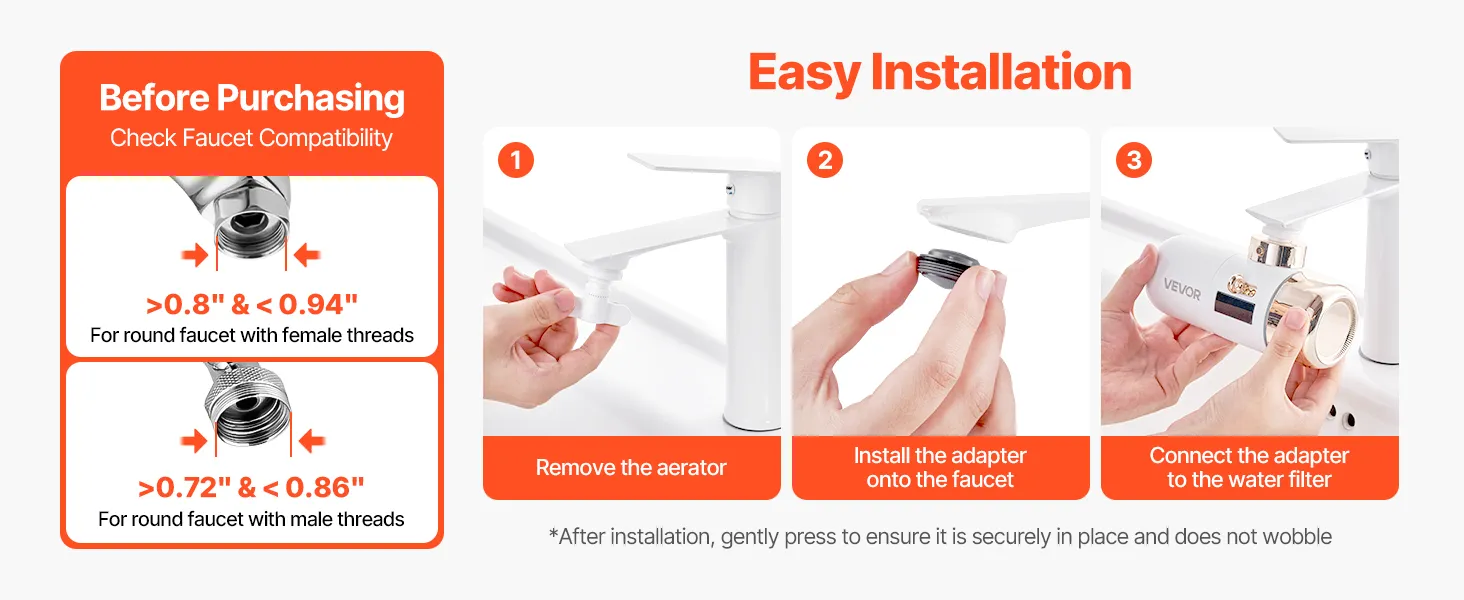 Before Purchasing
Check Faucet Compatibility

>0.8" & < 0.94"
For round faucet with female threads

>0.72" & < 0.86"
For round faucet with male threads

Easy Installation

1
Remove the aerator

2
Install the adapter onto the faucet

3
VEVOR
Connect the adapter to the water filter

*After installation, gently press to ensure it is securely in place and does not wobble