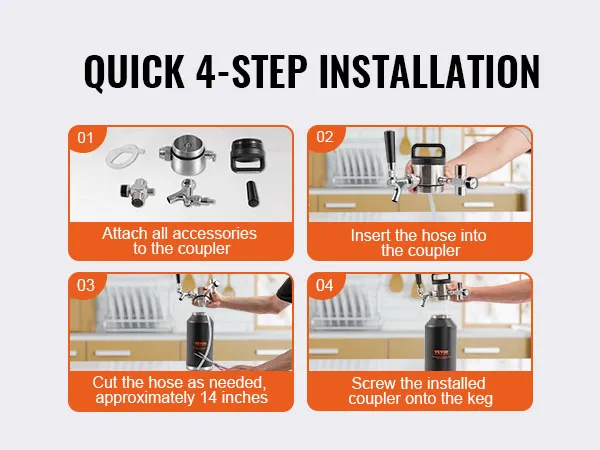 QUICK 4-STEP INSTALLATION

01

Attach all accessories to the coupler

02

Insert the hose into the coupler

03

VEVOR

Cut the hose as needed, approximately 14 inches

04

VEVOR

Screw the installed coupler onto the keg