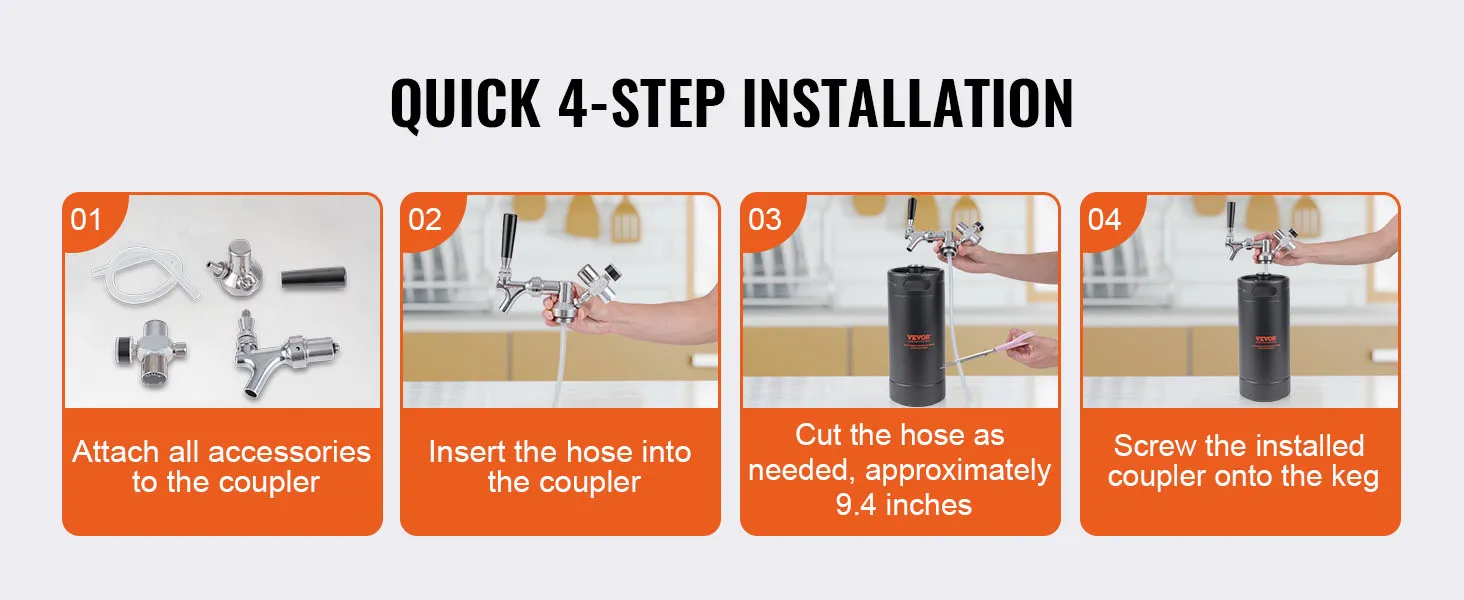 QUICK 4-STEP INSTALLATION

01

Attach all accessories to the coupler

02

Insert the hose into the coupler

03

VEVOR

Cut the hose as needed, approximately 9.4 inches

04

VEVOR

Screw the installed coupler onto the keg