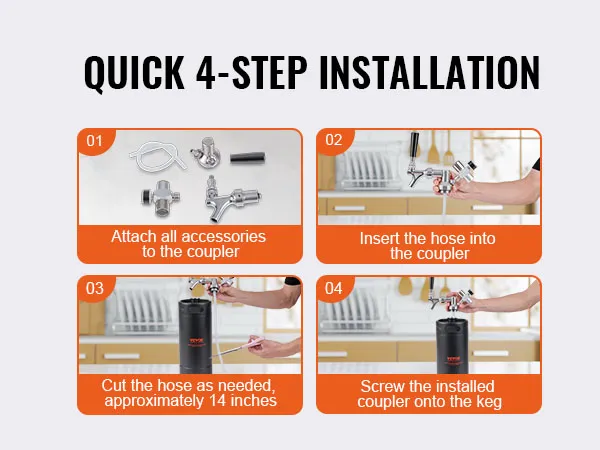 QUICK 4-STEP INSTALLATION

01

Attach all accessories to the coupler

02

Insert the hose into the coupler

03

VEVOR

Cut the hose as needed, approximately 14 inches

04

VEVOR

Screw the installed coupler onto the keg