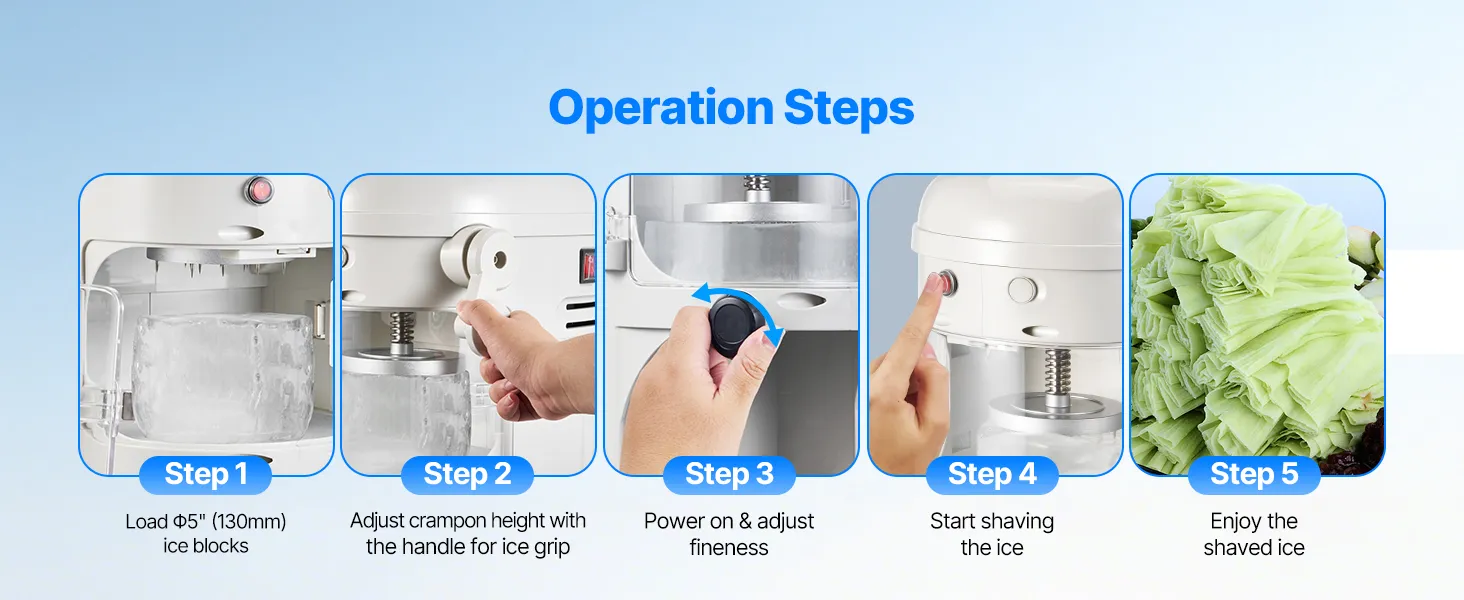 Operation Steps

Step 1
Load Φ5" (130mm) ice blocks

Step 2
Adjust crampon height with the handle for ice grip

Step 3
Power on & adjust fineness

Step 4
Start shaving the ice

Step 5
Enjoy the shaved ice