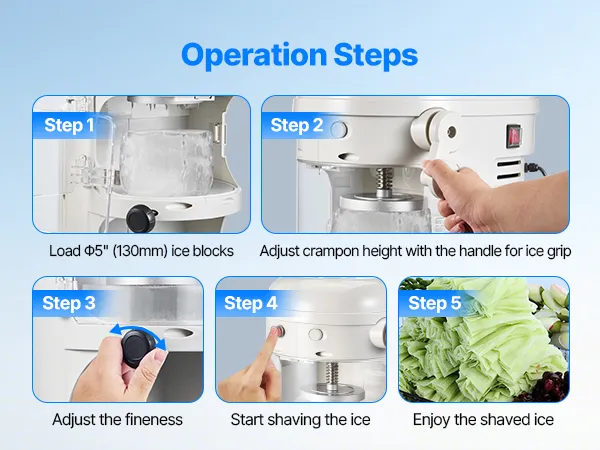 Operation Steps

Step 1

Load Φ5" (130mm) ice blocks

Step 2

Adjust crampon height with the handle for ice grip

Step 3

Adjust the fineness

Step 4

Start shaving the ice

Step 5

Enjoy the shaved ice