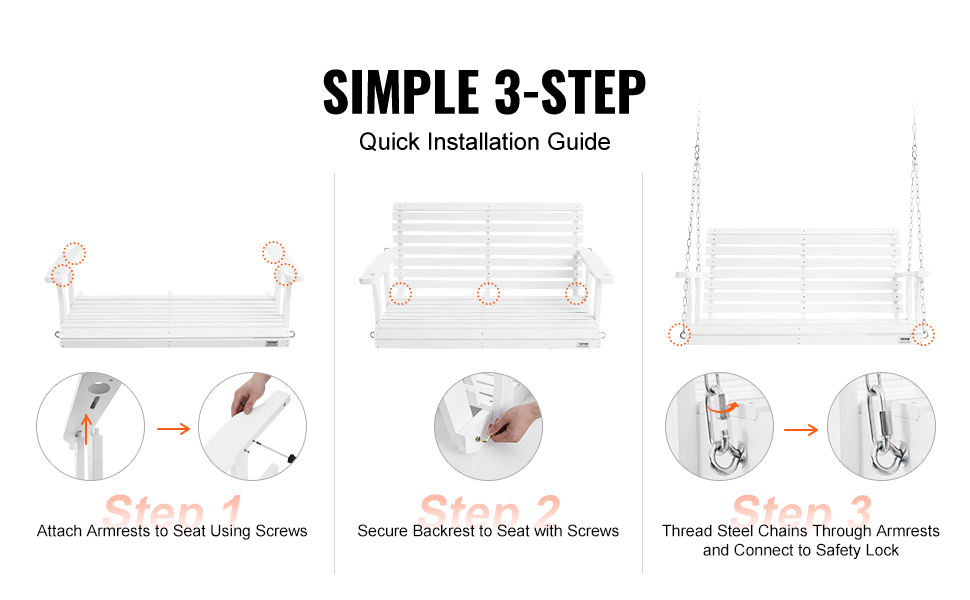 SIMPLE 3-STEP

Quick Installation Guide

Step 1
Attach Armrests to Seat Using Screws

Step 2
Secure Backrest to Seat with Screws

Step 3
Thread Steel Chains Through Armrests and Connect to Safety Lock