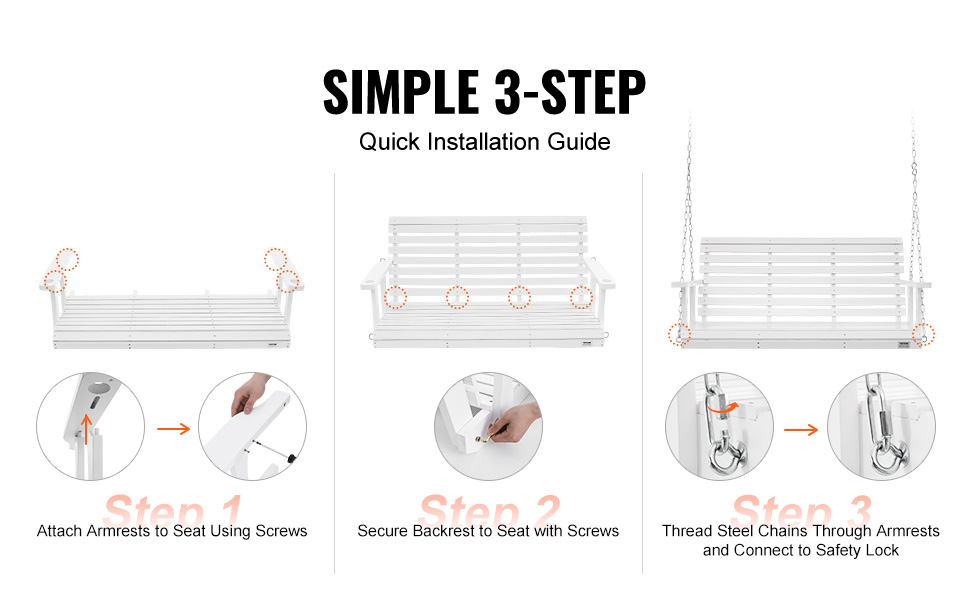 SIMPLE 3-STEP

Quick Installation Guide

Step 1

Attach Armrests to Seat Using Screws

Step 2

Secure Backrest to Seat with Screws

Step 3

Thread Steel Chains Through Armrests and Connect to Safety Lock