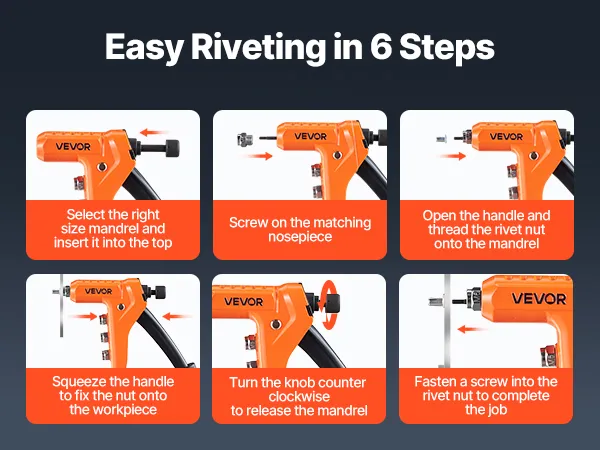 Easy Riveting in 6 Steps

VEVOR

Select the right size mandrel and insert it into the top

VEVOR

Screw on the matching nosepiece

VEVOR

Open the handle and thread the rivet nut onto the mandrel

VEVOR

Squeeze the handle to fix the nut onto the workpiece

VEVOR

Turn the knob counter clockwise to release the mandrel

VEVOR

Fasten a screw into the rivet nut to complete the job